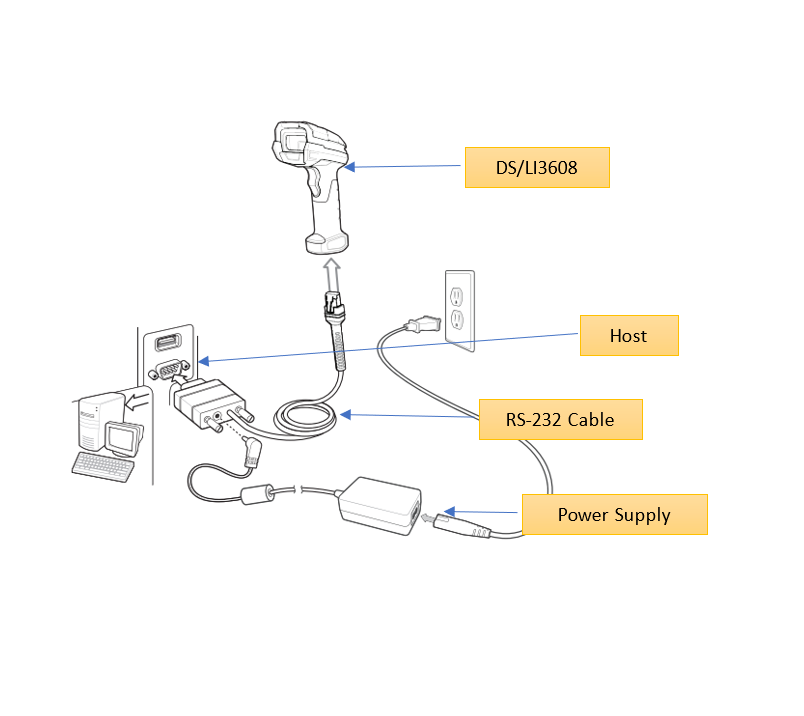 DS/LI3608

Host

RS-232 Cable

Power Supply